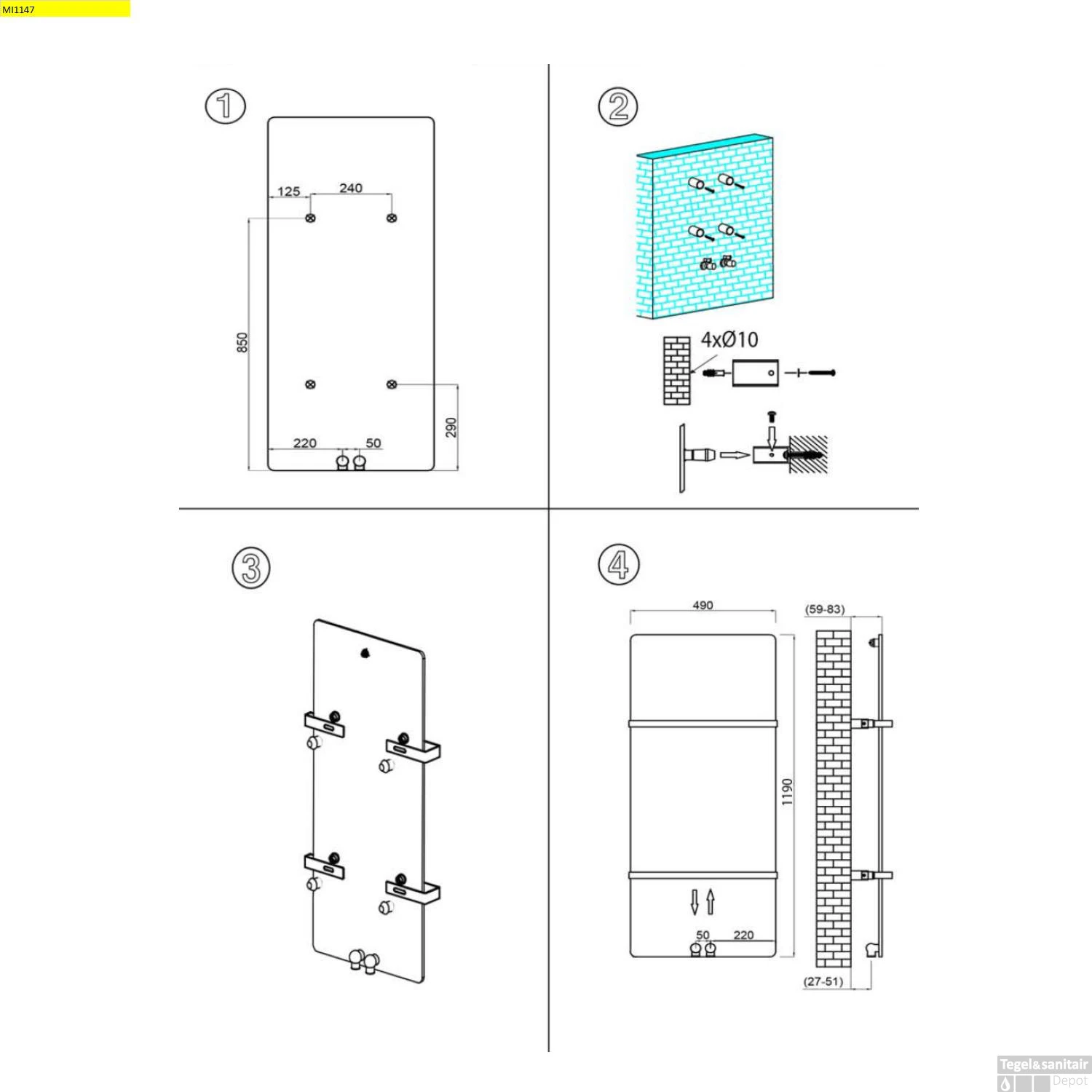 MI1147

①

125 240

850

290

220 50

②

4xØ10

③

④

490

(59-83)

1190

50 220

(27-51)

Tegel&sanitair Depot