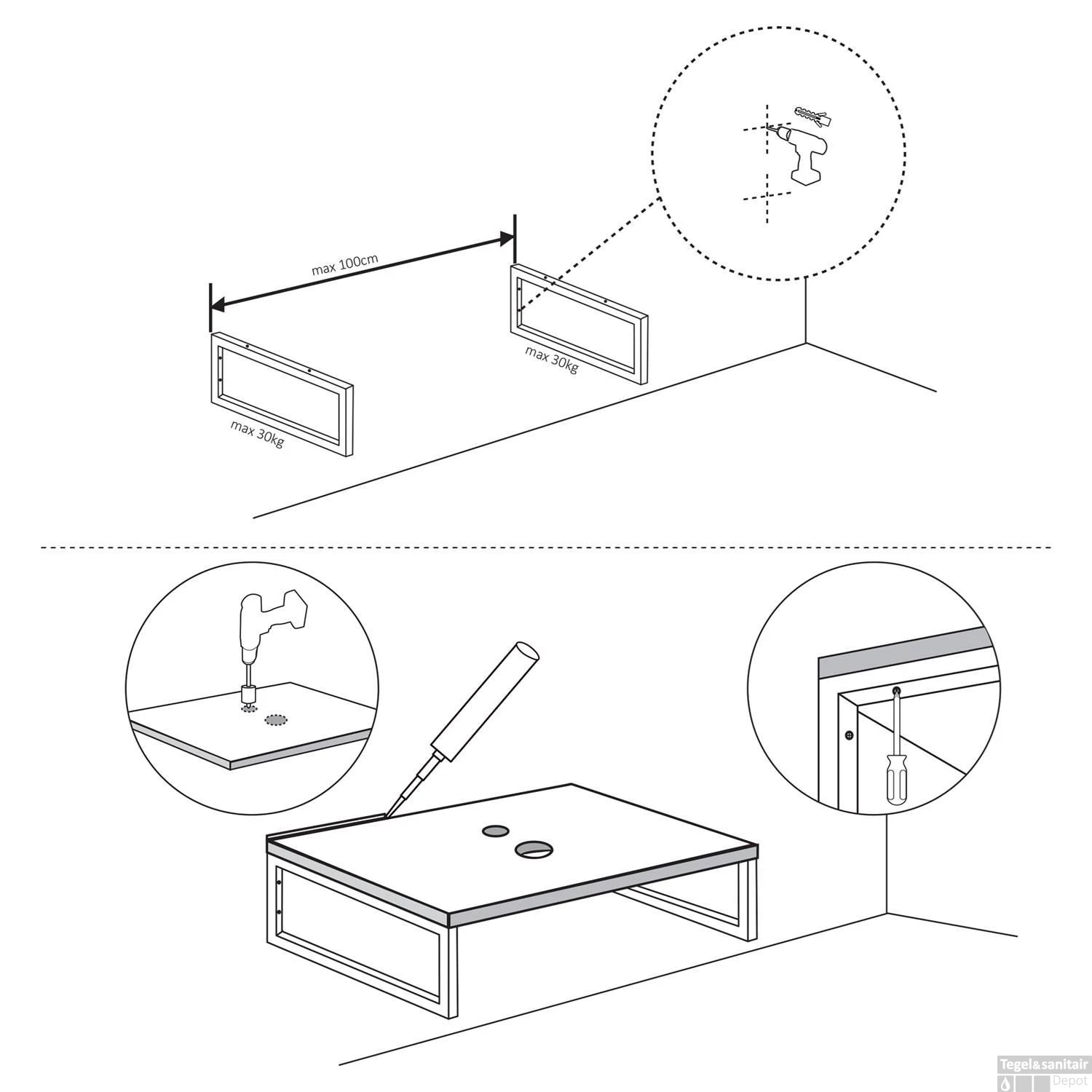 max 100cm

max 30kg

max 30kg

Tegel&sanitair
Depot