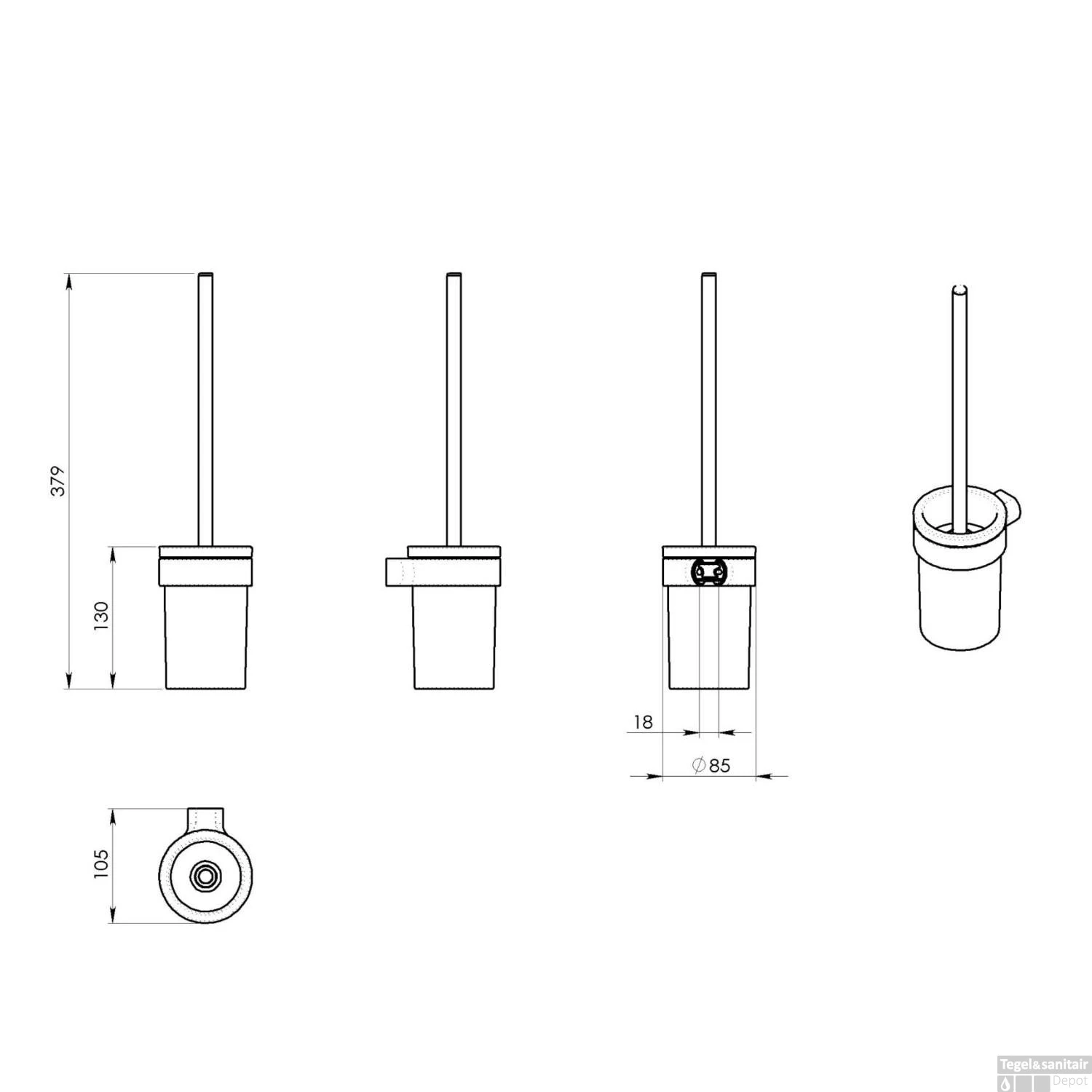 379

130

18

$\varnothing 85$

105

Tegel&sanitair Depot