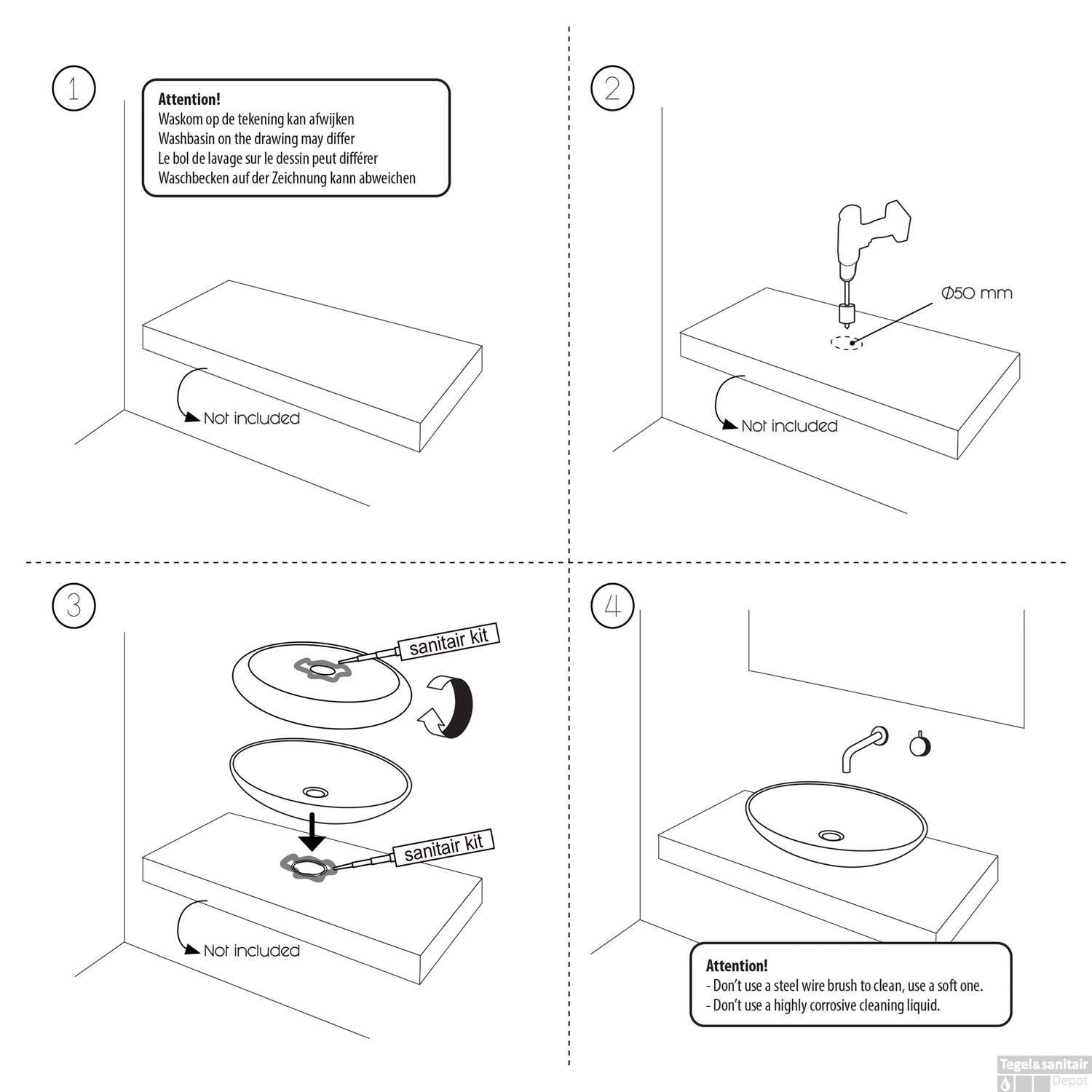 1

Attention!
Waskom op de tekening kan afwijken
Washbasin on the drawing may differ
Le bol de lavage sur le dessin peut différer
Waschbecken auf der Zeichnung kann abweichen

Not included

2

Ø50 mm

Not included

3

sanitair kit

sanitair kit

Not included

4

Attention!
- Don't use a steel wire brush to clean, use a soft one.
- Don't use a highly corrosive cleaning liquid.

Tegel&sanitair Depot