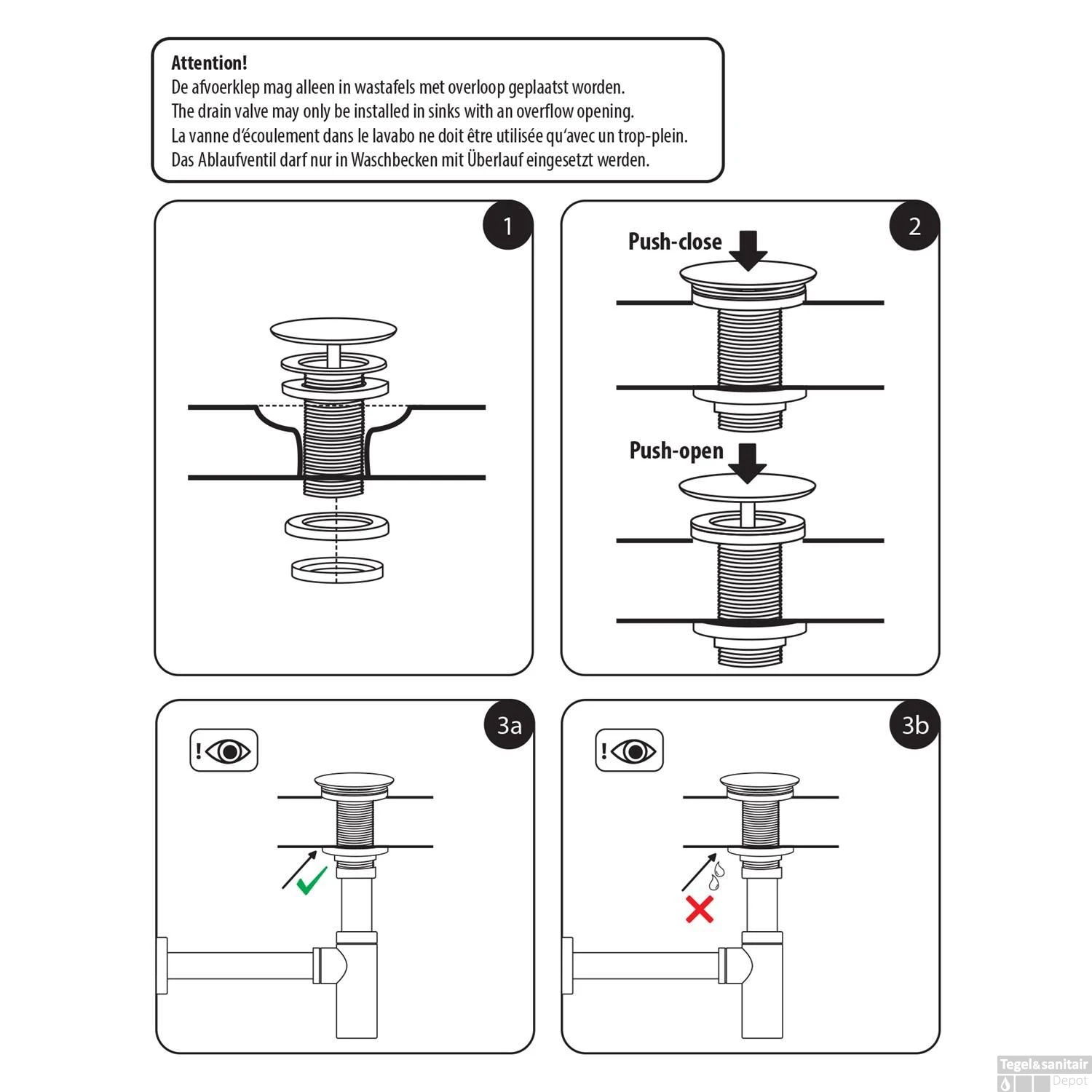 Attention!
De afvoerklep mag alleen in wastafels met overloop geplaatst worden.
The drain valve may only be installed in sinks with an overflow opening.
La vanne d'écoulement dans le lavabo ne doit être utilisée qu'avec un trop-plein.
Das Ablaufventil darf nur in Waschbecken mit Überlauf eingesetzt werden.

1

2

Push-close

Push-open

3a

!

3b

!

Tegel&sanitair Depot