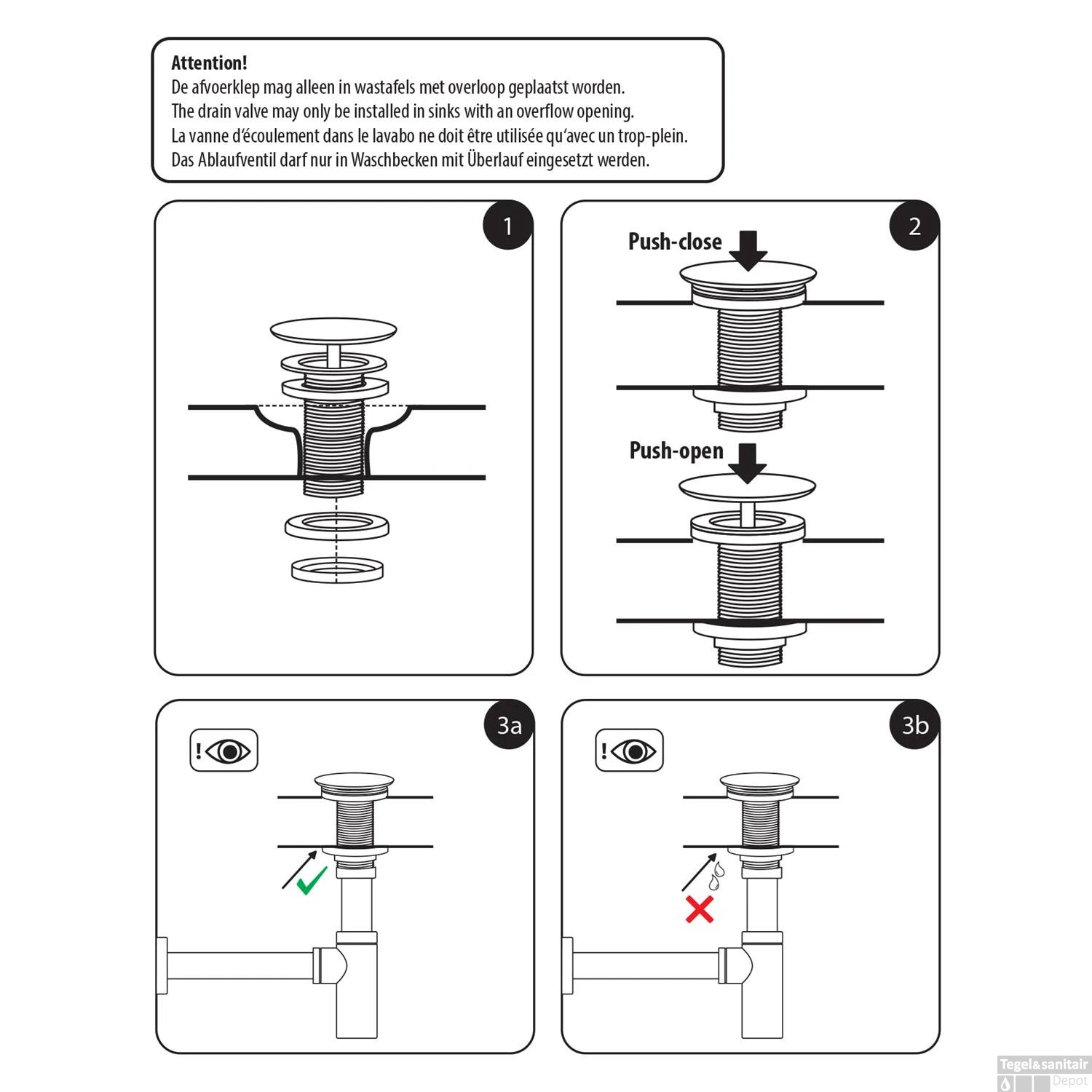 Attention!
De afvoerklep mag alleen in wastafels met overloop geplaatst worden.
The drain valve may only be installed in sinks with an overflow opening.
La vanne d'écoulement dans le lavabo ne doit être utilisée qu'avec un trop-plein.
Das Ablaufventil darf nur in Waschbecken mit Überlauf eingesetzt werden.

1

2

Push-close

Push-open

3a

!

3b

!

Tegel&sanitair Depot